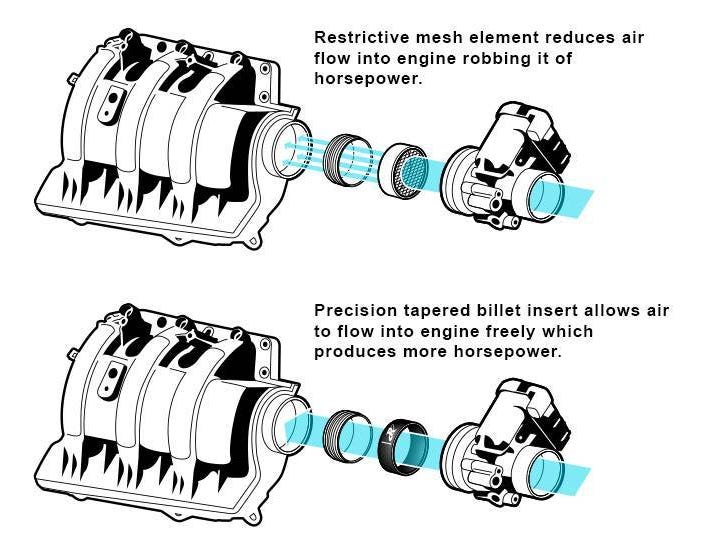 Restrictive mesh element reduces air flow into engine robbing it of horsepower.

Precision tapered billet insert allows air to flow into engine freely which produces more horsepower.